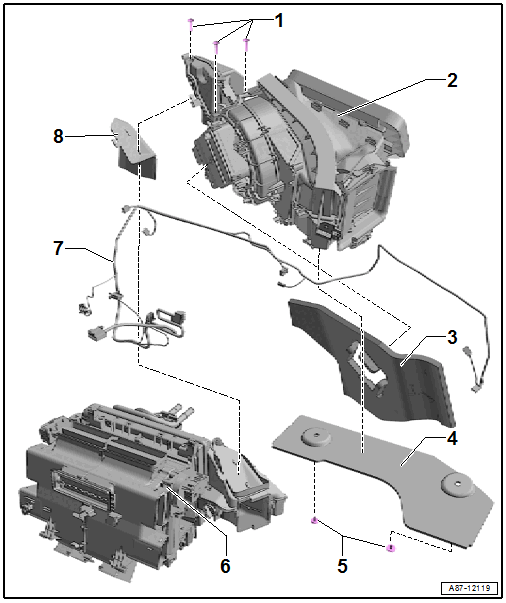 1
2
8
7
3
4
6
5
A87-12119