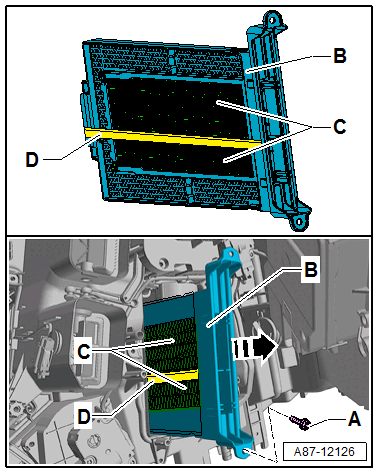 B
C
D
B
C
D
A
A87-12126