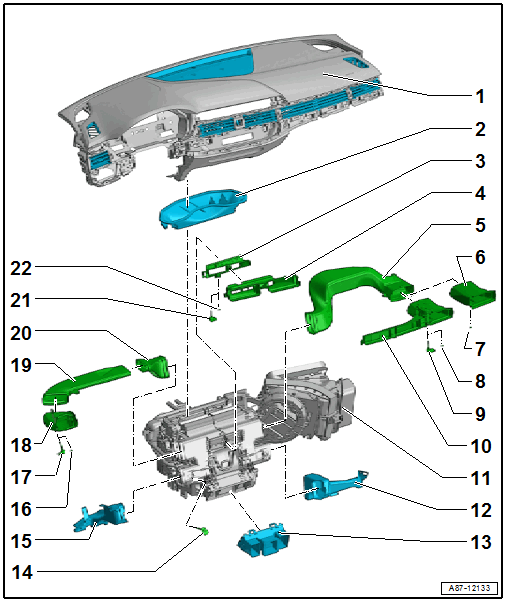 1
2
3
4
5
6
7
8
9
10
11
12
13
14
15
16
17
18
19
20
21
22
A87-12133