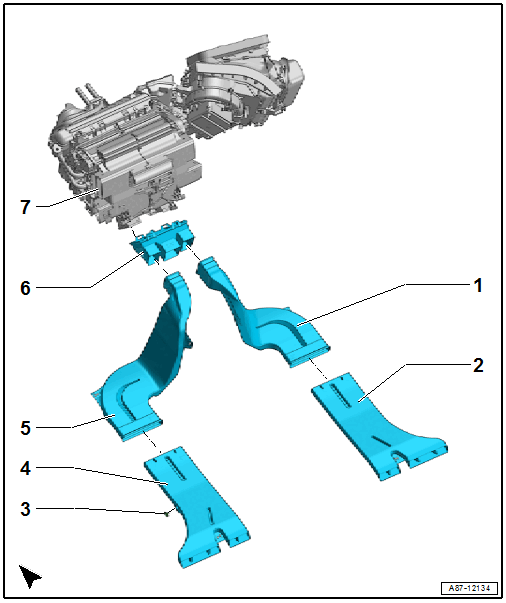 7
6
1
2
5
4
3
A87-12134