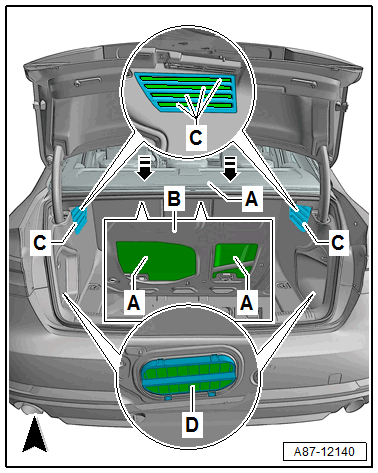 C
A
B
C
C
A
A
D
A87-12140