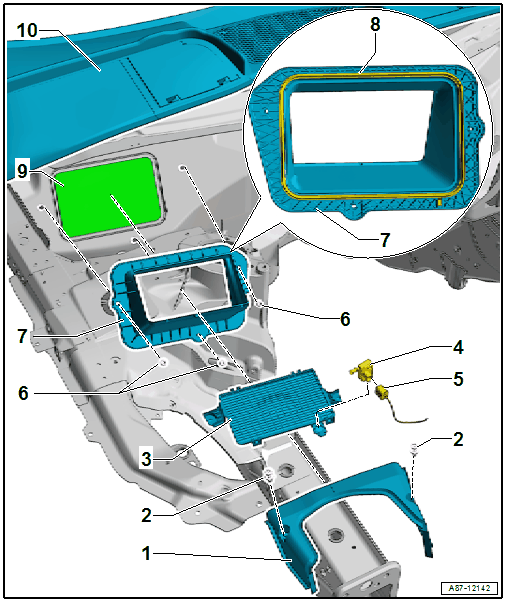 10
8
9
7
6
7
6
4
5
3
2
2
1
A87-12142