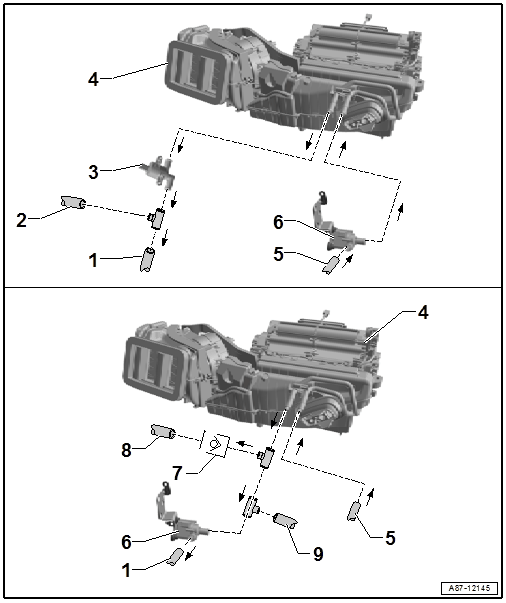 4
3
2
1
6
5
4
8
7
6
1
9
5
A87-12145