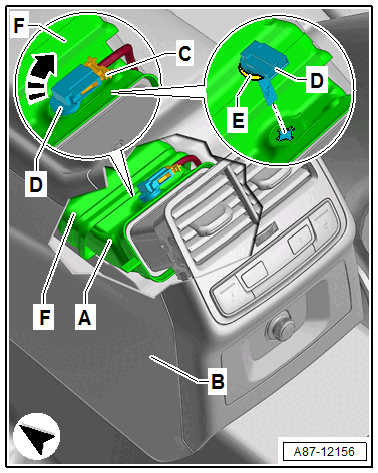 F
C
D
E
D
F
A
B
A87-12156