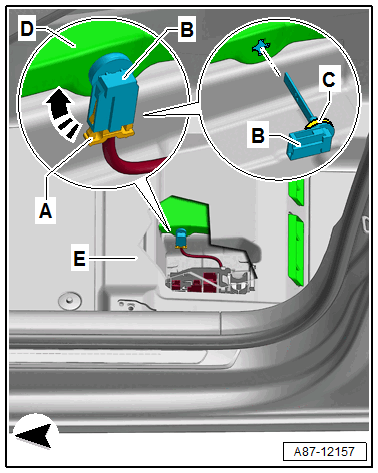 D
B
C
B
A
E
A87-12157