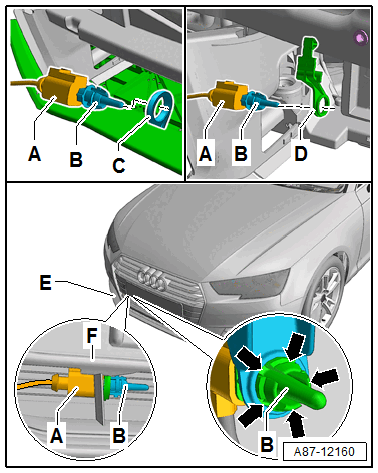 A
B
C
A
B
D
E
F
A
B
B
A87-12160