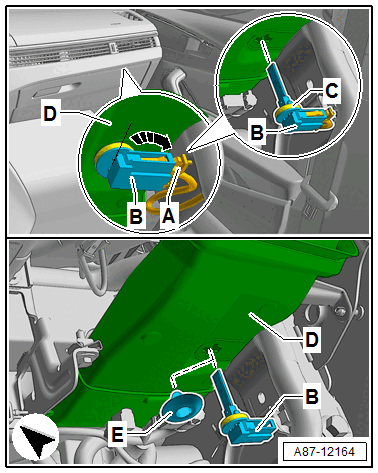 D
C
B
B
A
D
B
E
A87-12164