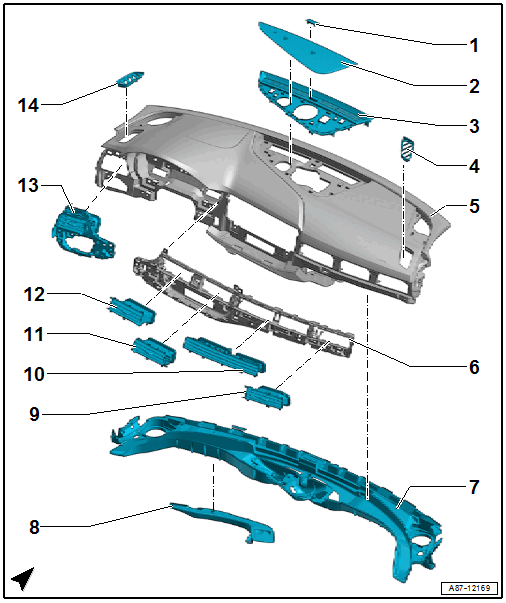 1
2
3
4
5
6
7
8
9
10
11
12
13
14
A87-12169