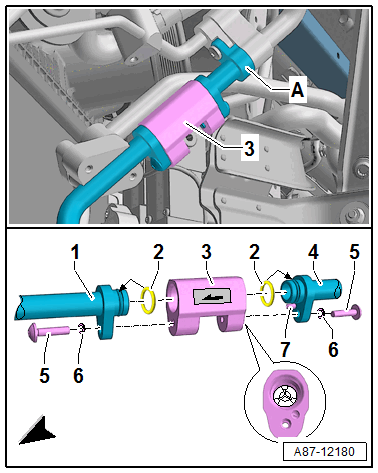 A
3
1
2
3
2
4
5
5
6
7
6
A87-12180