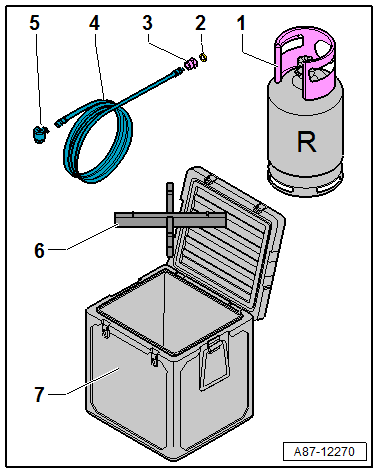 5
4
3
2
1
R
6
7
A87-12270