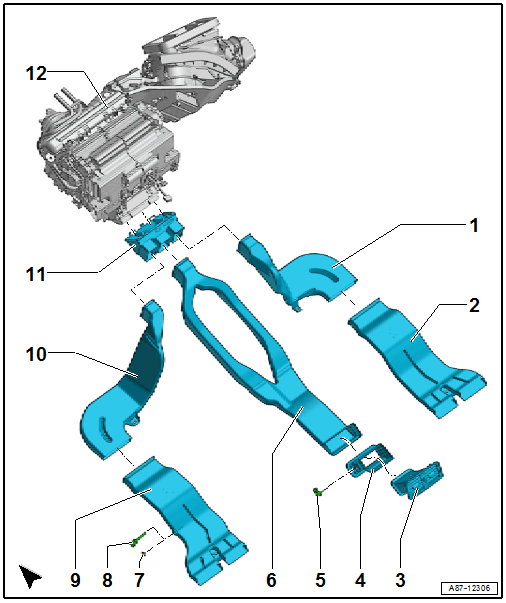 12
1
11
2
10
9
8
7
6
5
4
3
A87-12306