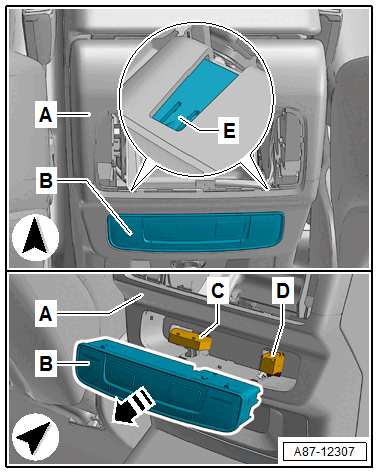 A
E
B
A
C
D
B
A87-12307