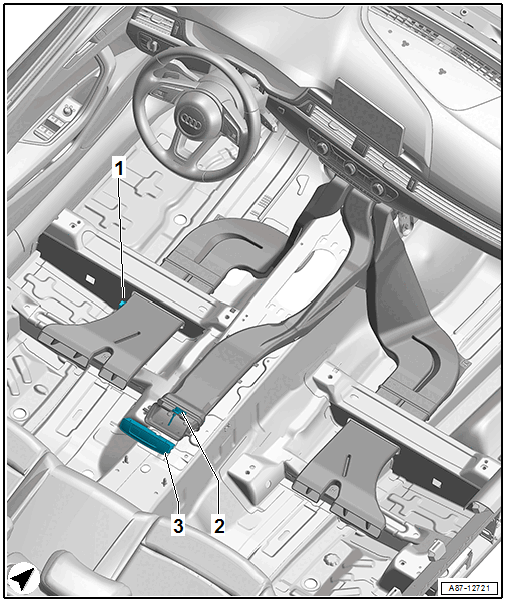 1
3
2
A87-12721