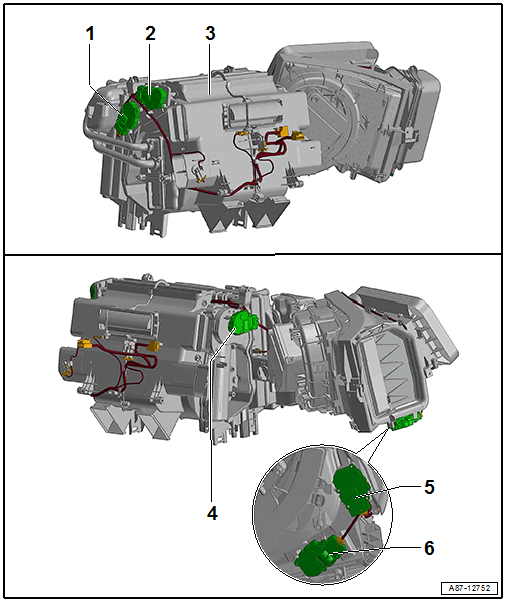 1
2
3
4
5
6
A87-12752