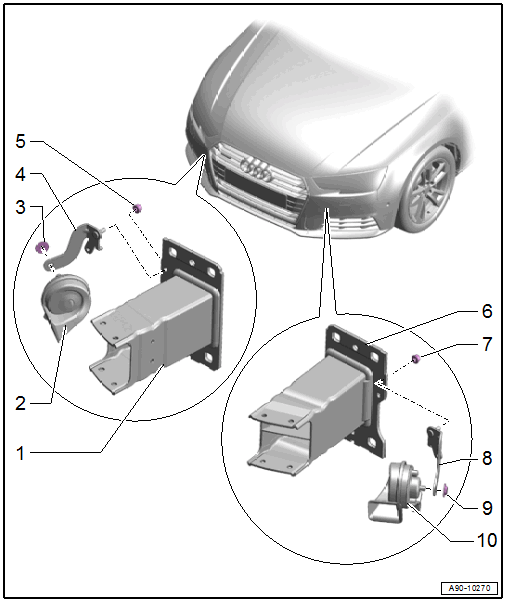 5
4
3
2
1
6
7
8
9
10
A90-10270