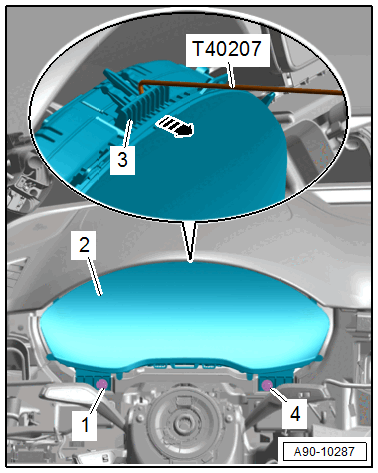 T40207
3
2
1
4
A90-10287