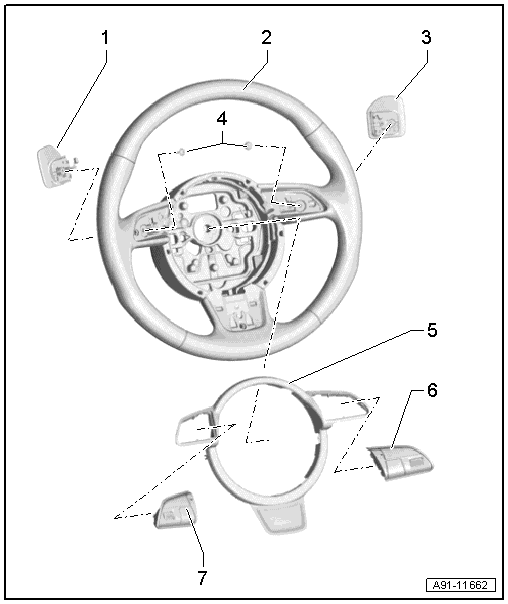 1
2
3
4
5
6
7
A91-11662