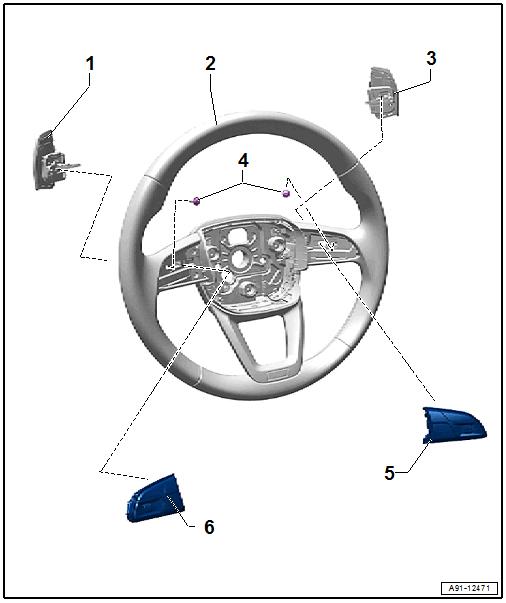 1
2
3
4
5
6
A91-12471