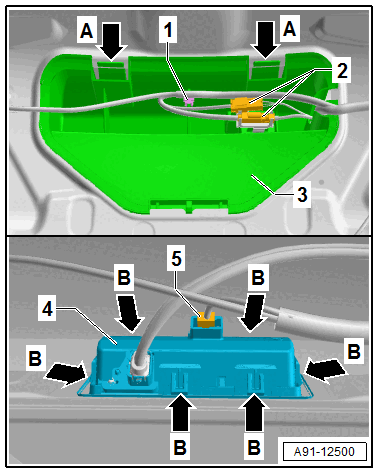 A
1
A
2
3
5
B
B
4
B
B
B
B
A91-12500