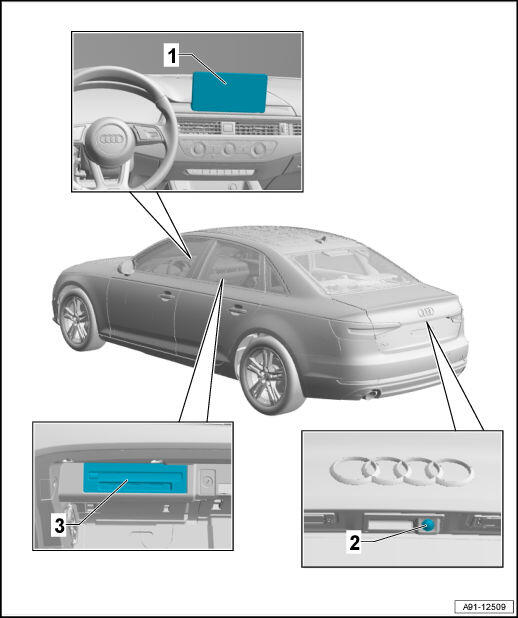 1

3

2

A91-12509