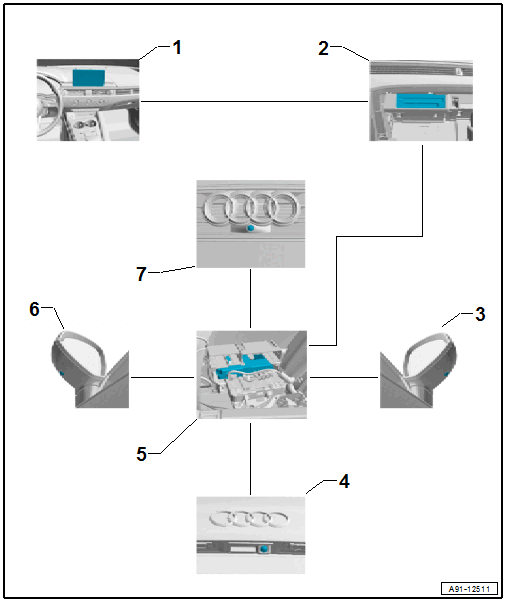 1
2
7
6
3
5
4
A91-12511