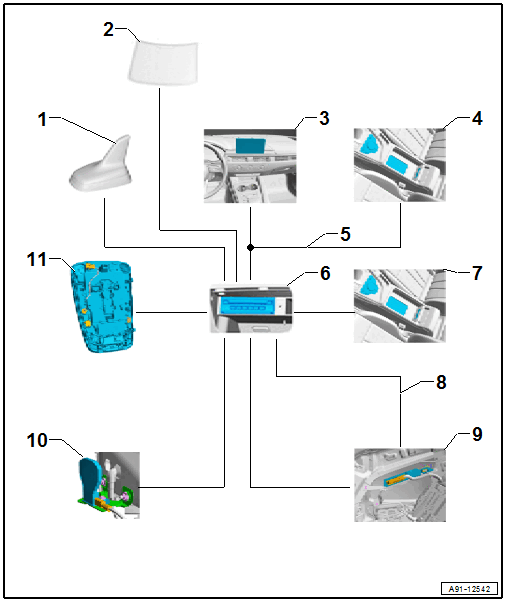 2
1
3
4
5
11
6
7
8
10
9
A91-12542