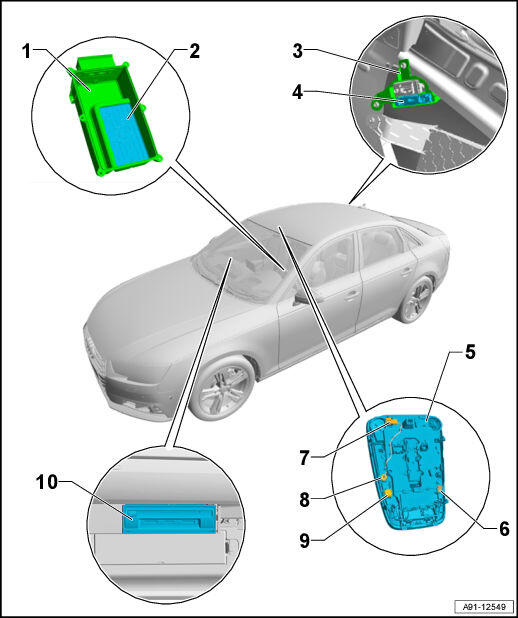 1
2
3
4
5
7
8
9
6
10
A91-12549