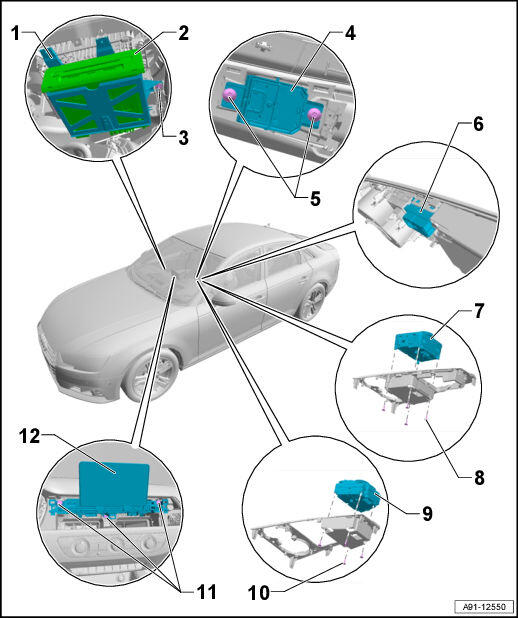 1
2
3
4
5
6
7
8
9
10
11
12
A91-12550