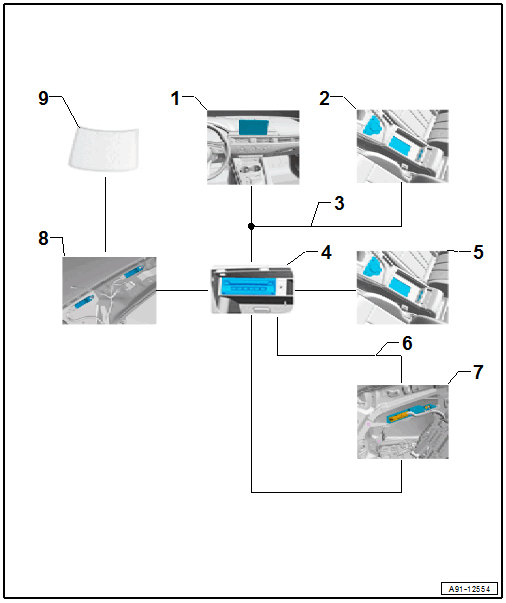 9

1

2

3

8

4

5

6

7

A91-12554