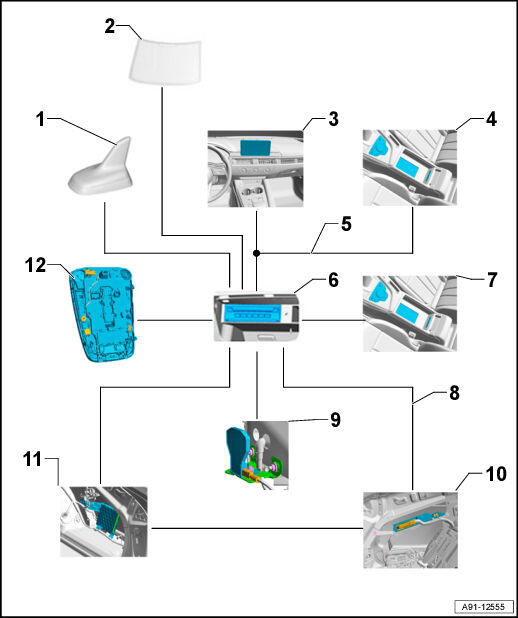 2

1

3

4

5

12

6

7

8

9

11

10

A91-12555