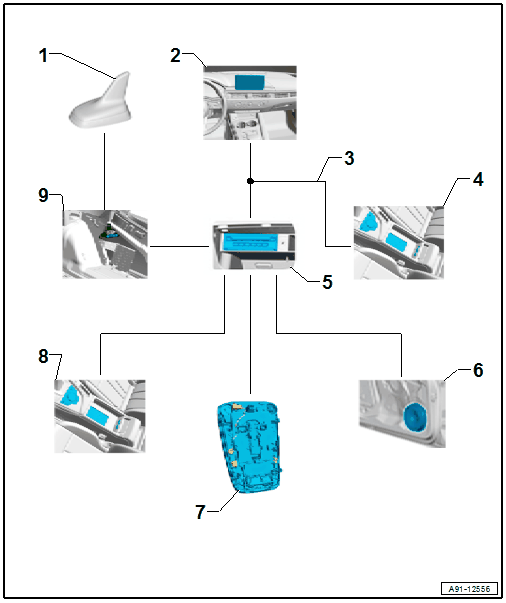 1
2
3
4
9
5
8
6
7
A91-12556