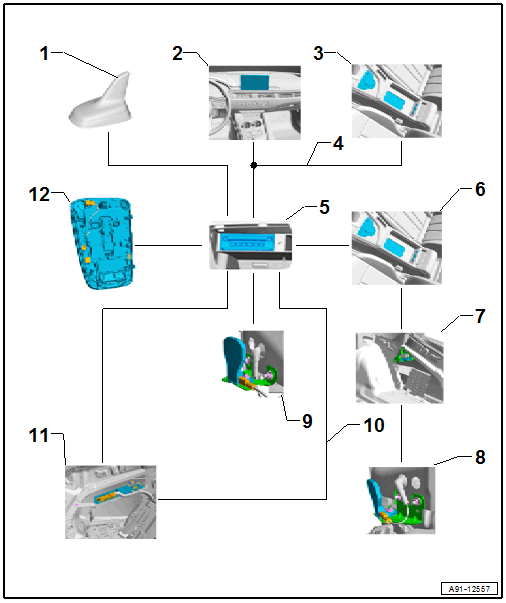 1
2
3
4
12
5
6
7
9
10
11
8
A91-12557