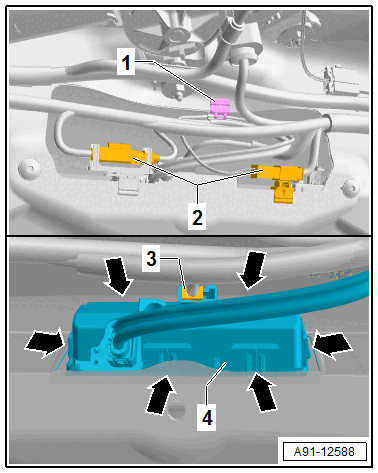 1
2
3
4
A91-12588