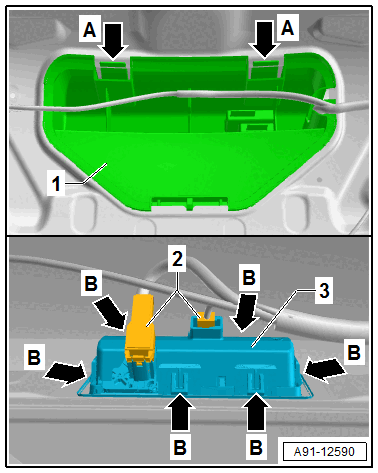 A
A
1
2
B
B
3
B
B
B
B
A91-12590