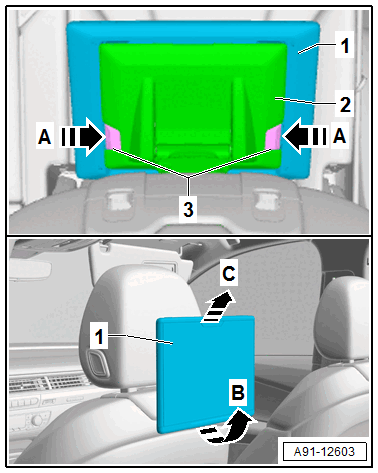 1
2
A
A
3
C
1
B
A91-12603