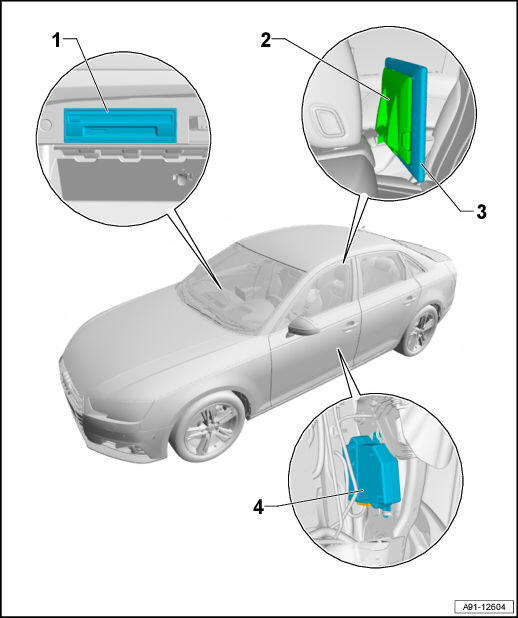 1
2
3
4
A91-12604