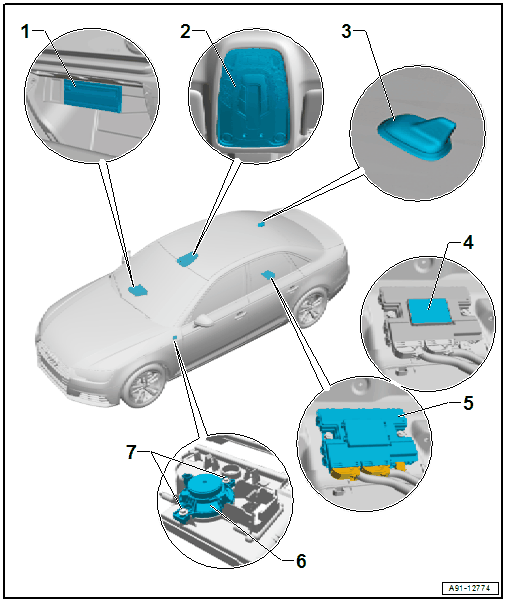 1
2
3
4
5
7
6
A91-12774