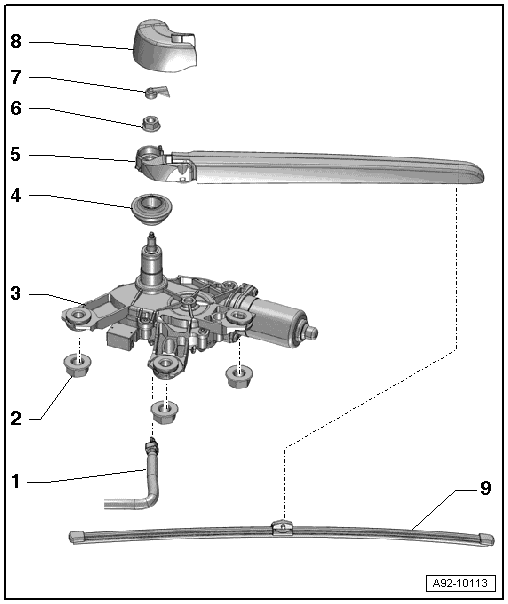 8
7
6
5
4
3
2
1
9
A92-10113