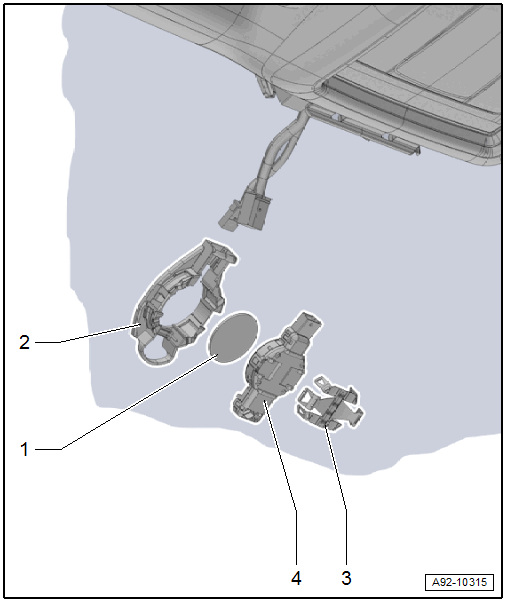 2
1
4
3
A92-10315