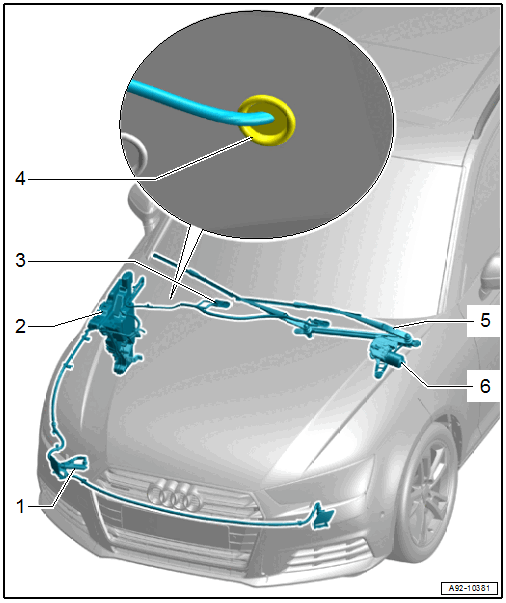 4
3
2
5
6
1
A92-10381