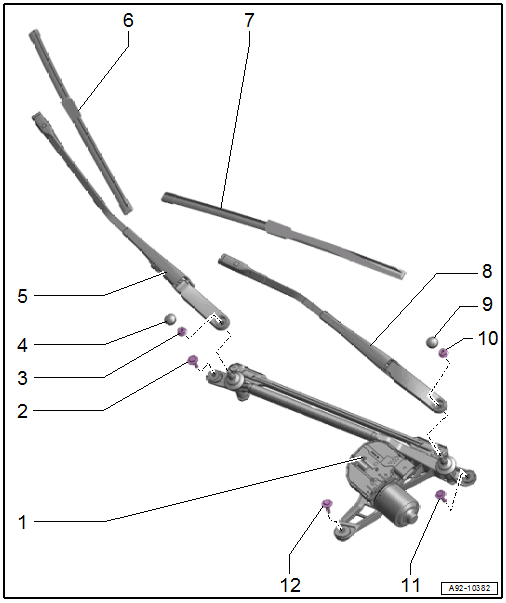 6
7
8
9
10
5
4
3
2
1
12
11
A92-10382