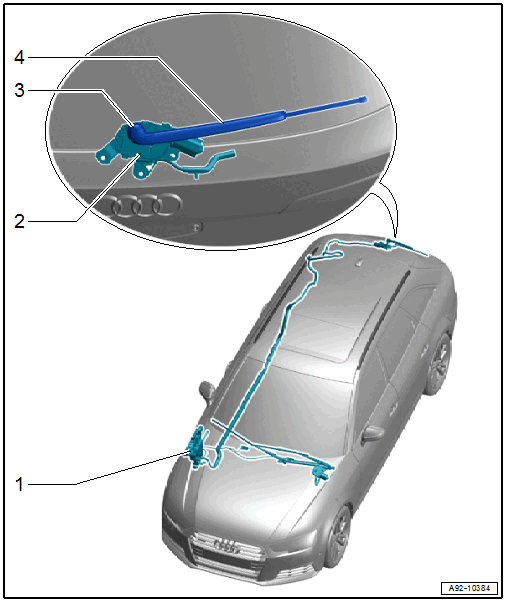 4
3
2
1
A92-10384