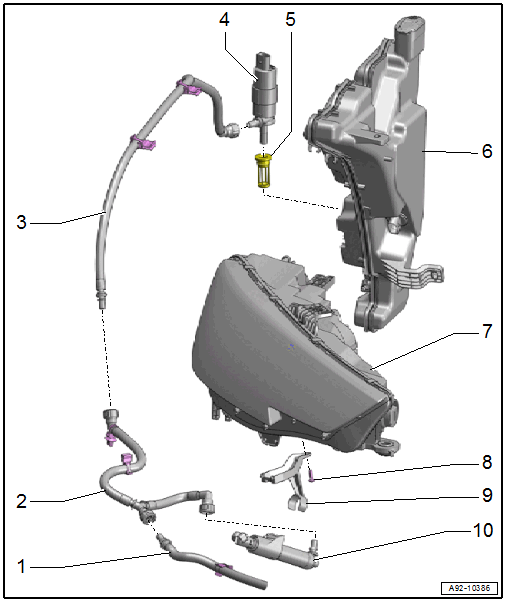 4
5
6
3
7
8
9
2
10
1
A92-10386