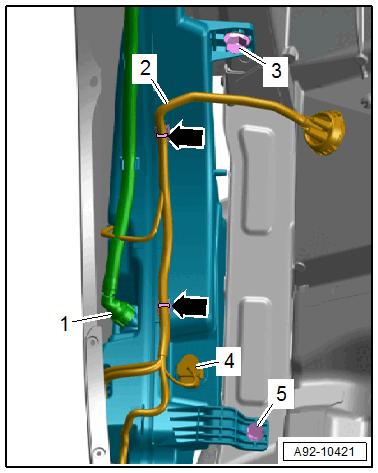 2
3
1
4
5
A92-10421