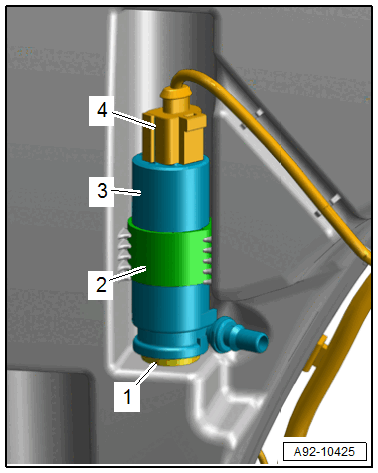 4
3
2
1
A92-10425