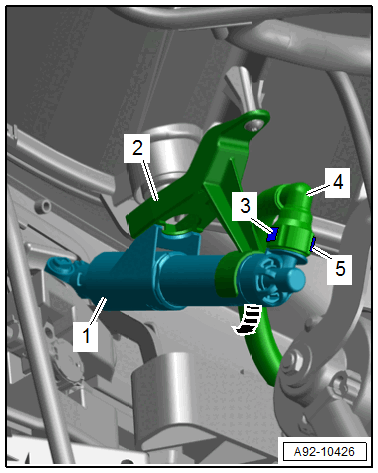 2
4
3
5
1
A92-10426