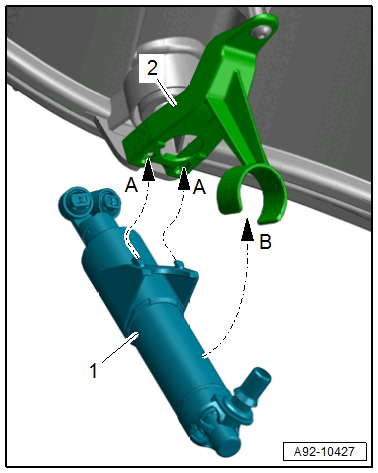 2

A

A

B

1

A92-10427