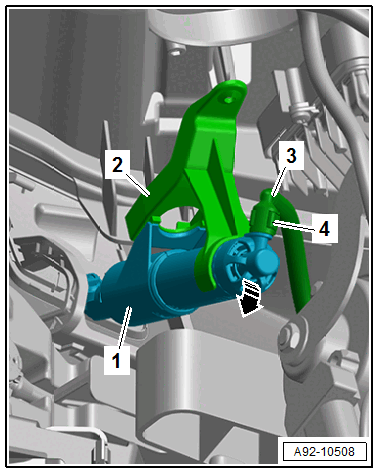 2
3
4
1
A92-10508