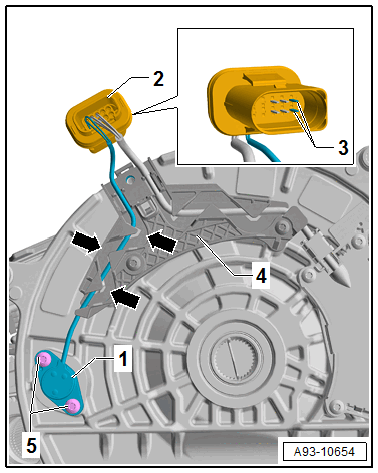 2
3
4
1
5
A93-10654