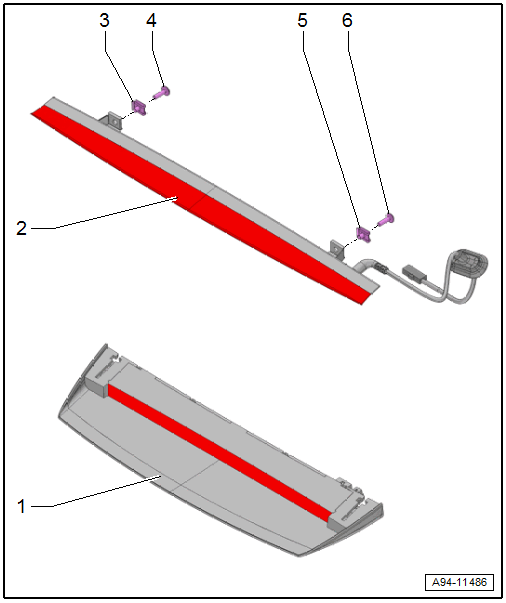 3
4
5
6
2
1
A94-11486